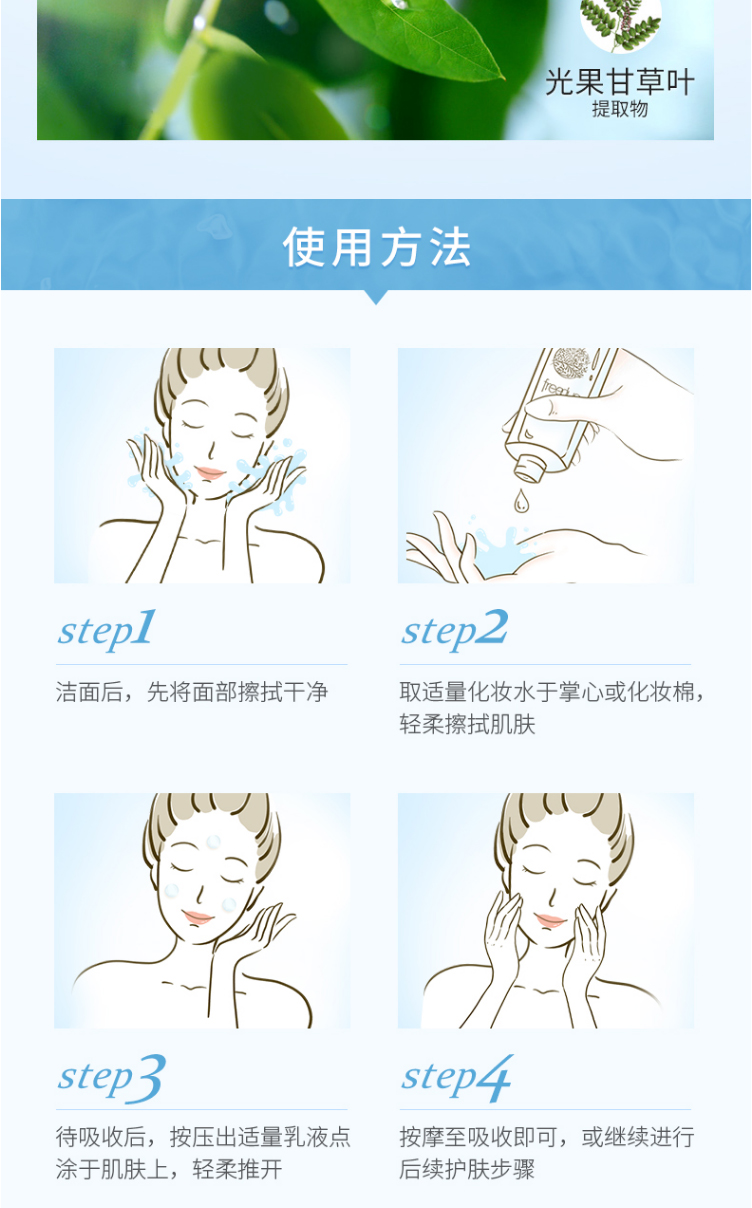 光果甘草叶
提取物

使用方法

step1
洁面后，先将面部擦拭干净

step2
取适量化妆水于掌心或化妆棉，轻柔擦拭肌肤

step3
待吸收后，按压出适量乳液点涂于肌肤上，轻柔推开

step4
按摩至吸收即可，或继续进行后续护肤步骤